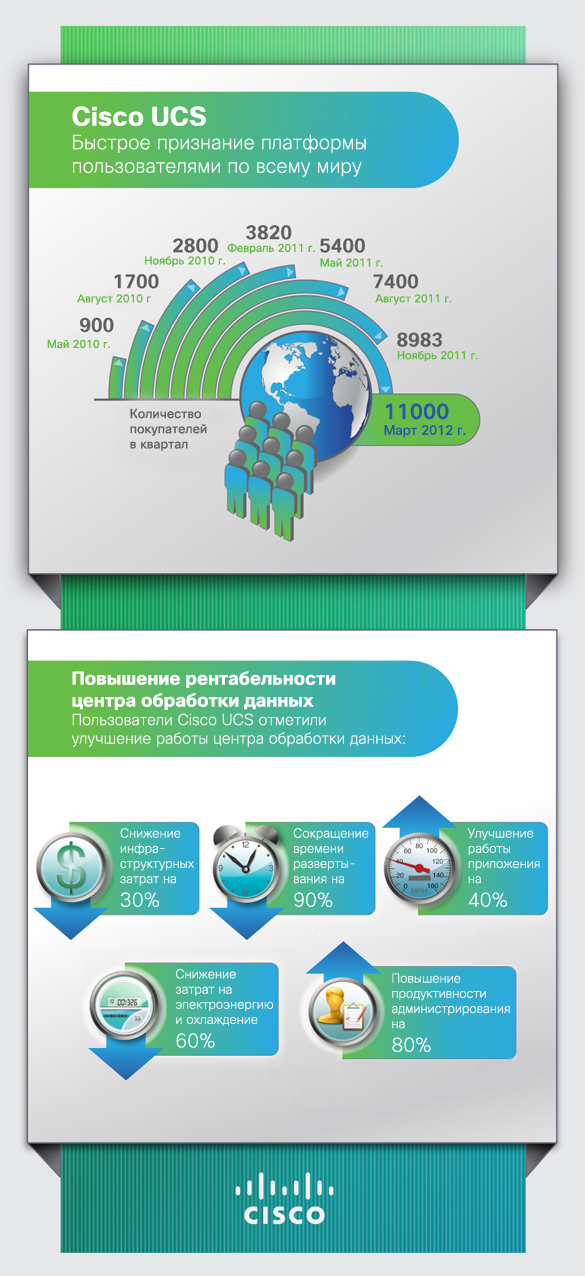 Cisco UCS
Быстрое признание платформы пользователями по всему миру

900
Май 2010 г.

1700
Август 2010 г

2800
Ноябрь 2010 г.

3820
Февраль 2011 г.

5400
Май 2011 г.

7400
Август 2011 г.

8983
Ноябрь 2011 г.

11000
Март 2012 г.

Количество покупателей в квартал

Повышение рентабельности центра обработки данных
Пользователи Cisco UCS отметили улучшение работы центра обработки данных:

Снижение инфраструктурных затрат на 30%

Сокращение времени развертывания на 90%

Улучшение работы приложения на 40%

Снижение затрат на электроэнергию и охлаждение 60%

Повышение продуктивности администрирования на 80%

CISCO